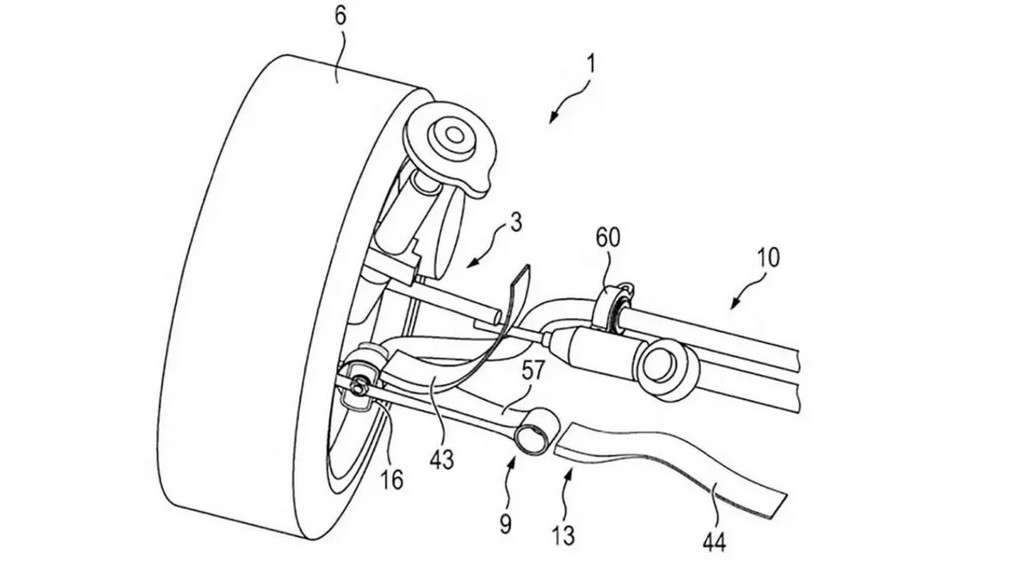 6
1
3
60
10
57
43
16
9
13
44